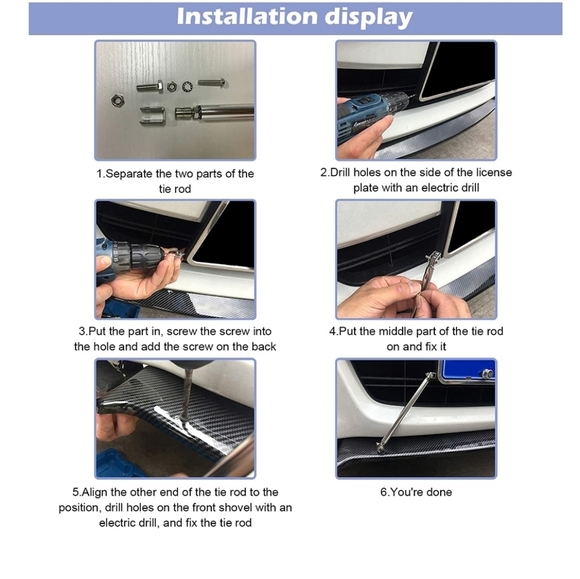 Installation display

1.Separate the two parts of the tie rod

2.Drill holes on the side of the license plate with an electric drill

3.Put the part in, screw the screw into the hole and add the screw on the back

4.Put the middle part of the tie rod on and fix it

5.Align the other end of the tie rod to the position, drill holes on the front shovel with an electric drill, and fix the tie rod

6.You're done